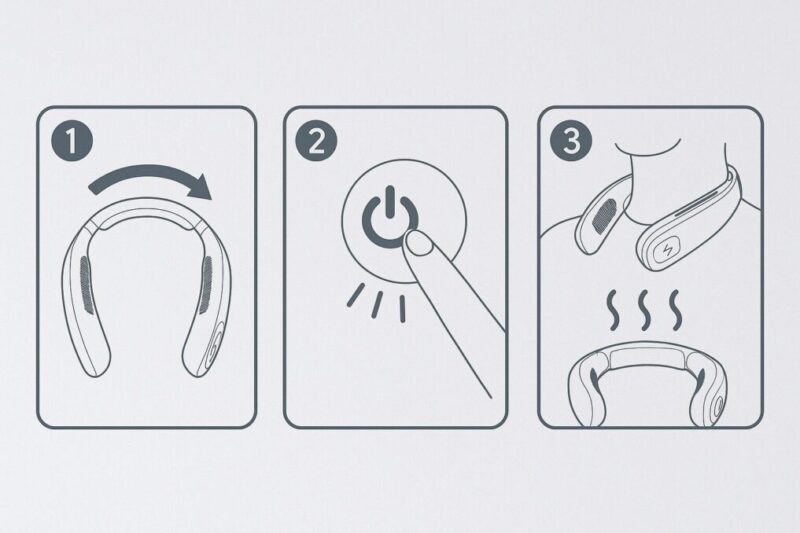 1

2

3